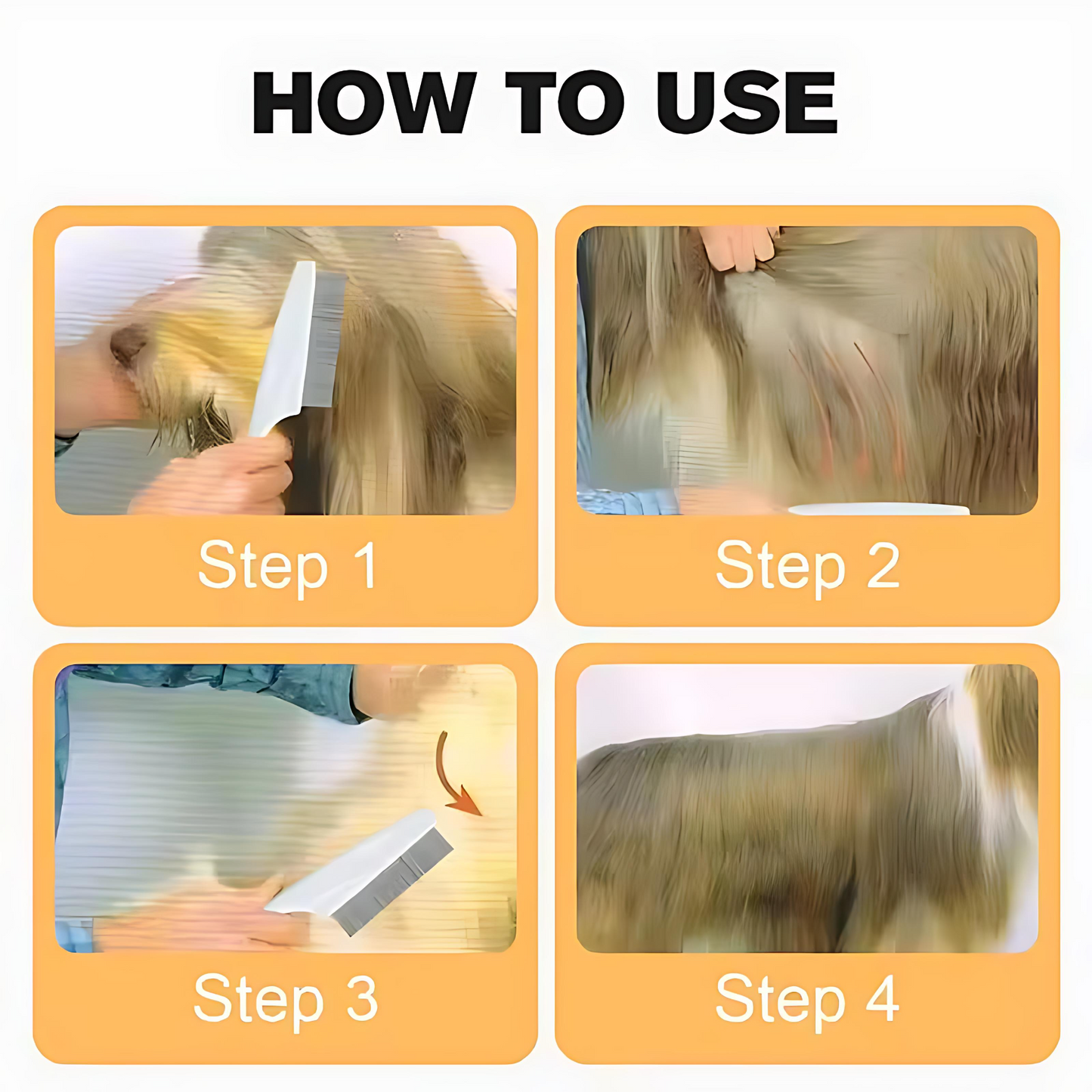 HOW TO USE

Step 1

Step 2

Step 3

Step 4