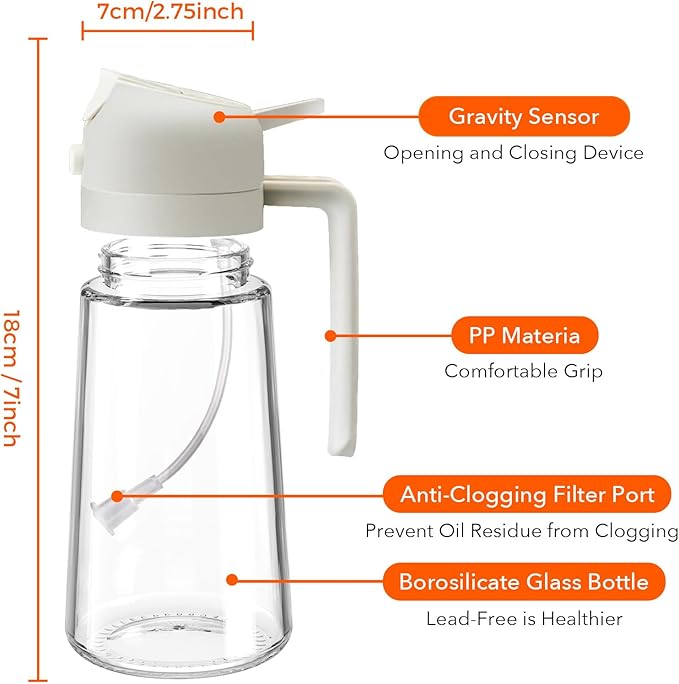 7cm/2.75inch

18cm / 7inch

Gravity Sensor
Opening and Closing Device

PP Materia
Comfortable Grip

Anti-Clogging Filter Port
Prevent Oil Residue from Clogging

Borosilicate Glass Bottle
Lead-Free is Healthier